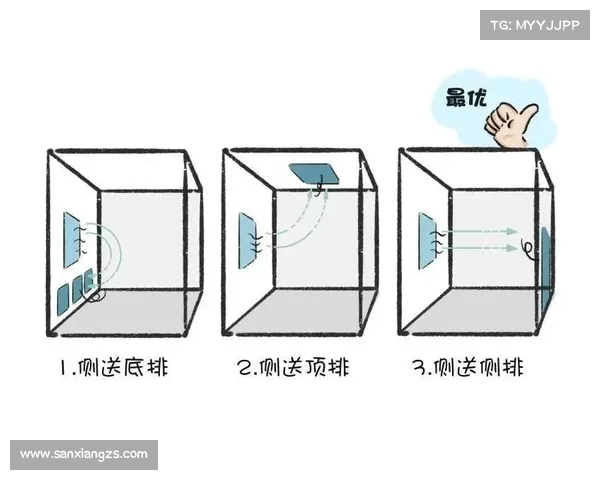 TG: MYYJJPP

最优

1.侧送底排

2.侧送顶排

3.侧送侧排

www.sanxiangzs.com